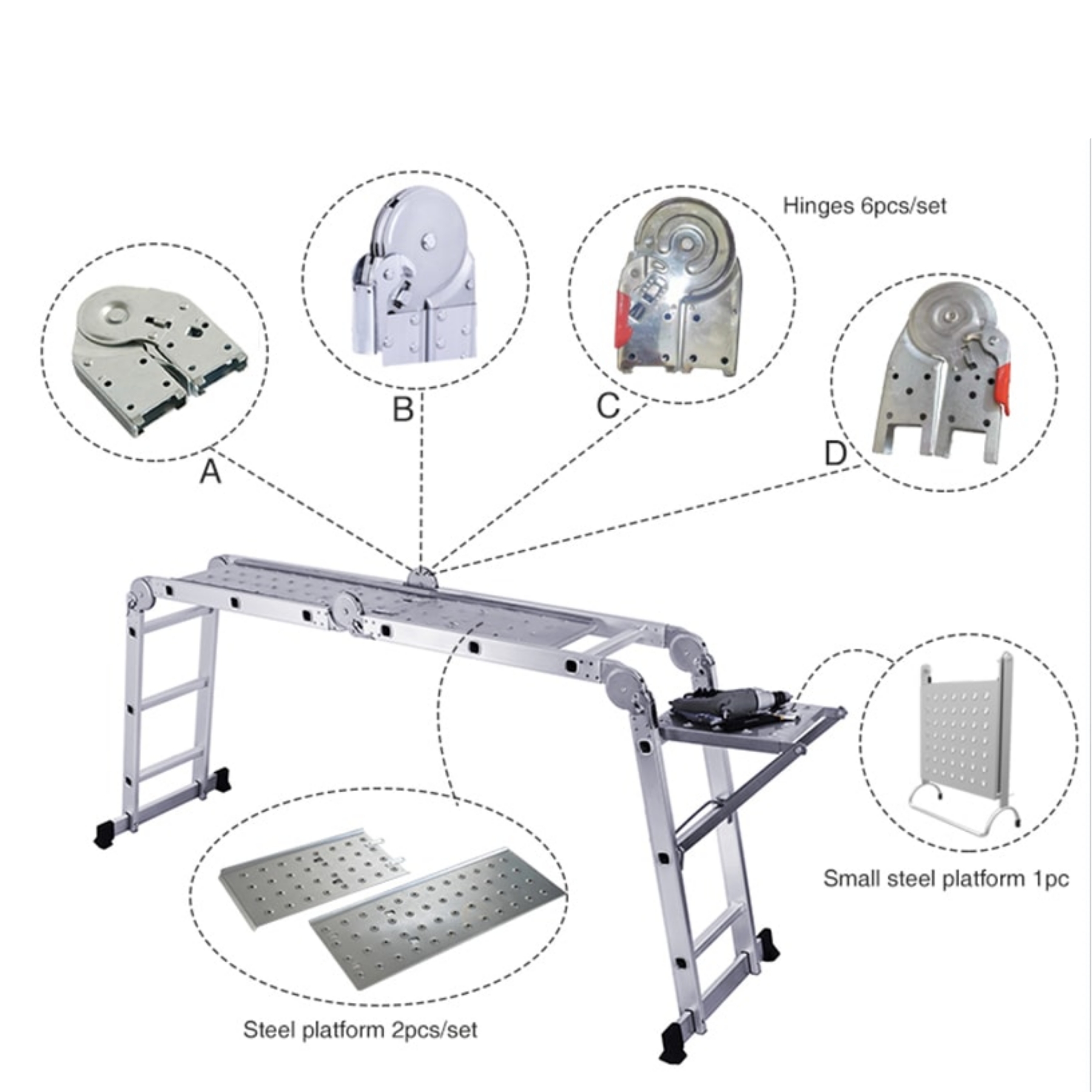 Hinges 6pcs/set

A

B

C

D

Small steel platform 1pc

Steel platform 2pcs/set